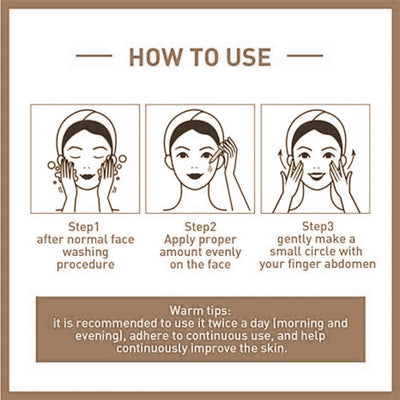 HOW TO USE

Step1
after normal face washing procedure

Step2
Apply proper amount evenly on the face

Step3
gently make a small circle with your finger abdomen

Warm tips:
it is recommended to use it twice a day (morning and evening), adhere to continuous use, and help continuously improve the skin.